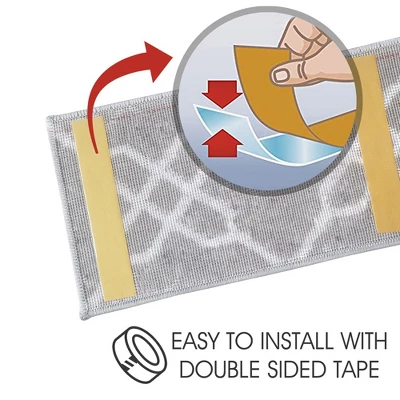 EASY TO INSTALL WITH DOUBLE SIDED TAPE