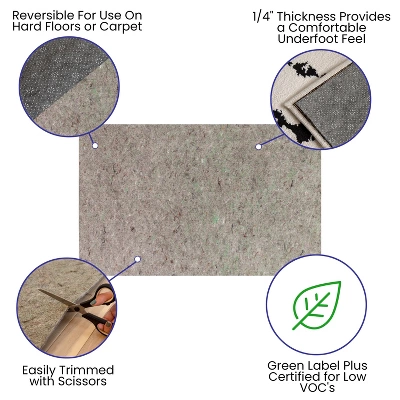 Reversible For Use On Hard Floors or Carpet

1/4" Thickness Provides a Comfortable Underfoot Feel

Easily Trimmed with Scissors

Green Label Plus Certified for Low VOC's